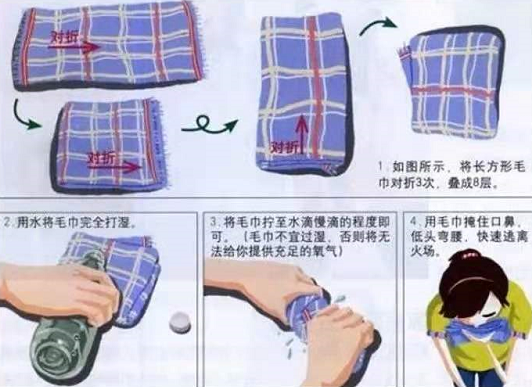 对折

对折

对折

1. 如图所示，将长方形毛巾对折3次，叠成8层。

2. 用水将毛巾完全打湿。

3. 将毛巾拧至水滴慢滴的程度即可。（毛巾不宜过湿，否则将无法给你提供充足的氧气）

4. 用毛巾掩住口鼻，低头弯腰，快速逃离火场。